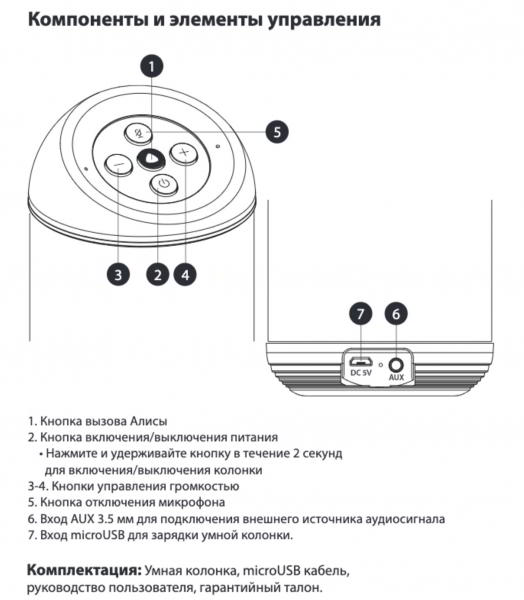 Компоненты и элементы управления

1

5

3

2

4

7

6

DC 5V

AUX

1. Кнопка вызова Алисы
2. Кнопка включения/выключения питания
• Нажмите и удерживайте кнопку в течение 2 секунд для включения/выключения колонки
3-4. Кнопки управления громкостью
5. Кнопка отключения микрофона
6. Вход AUX 3.5 мм для подключения внешнего источника аудиосигнала
7. Вход microUSB для зарядки умной колонки.

Комплектация: Умная колонка, microUSB кабель, руководство пользователя, гарантийный талон.