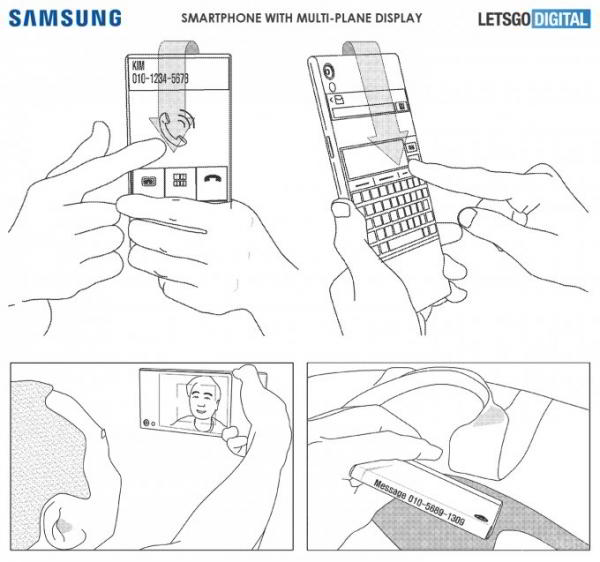 SAMSUNG

SMARTPHONE WITH MULTI-PLANE DISPLAY

LETSGO DIGITAL

KIM
010-1234-5678

Message 010-5689-1309